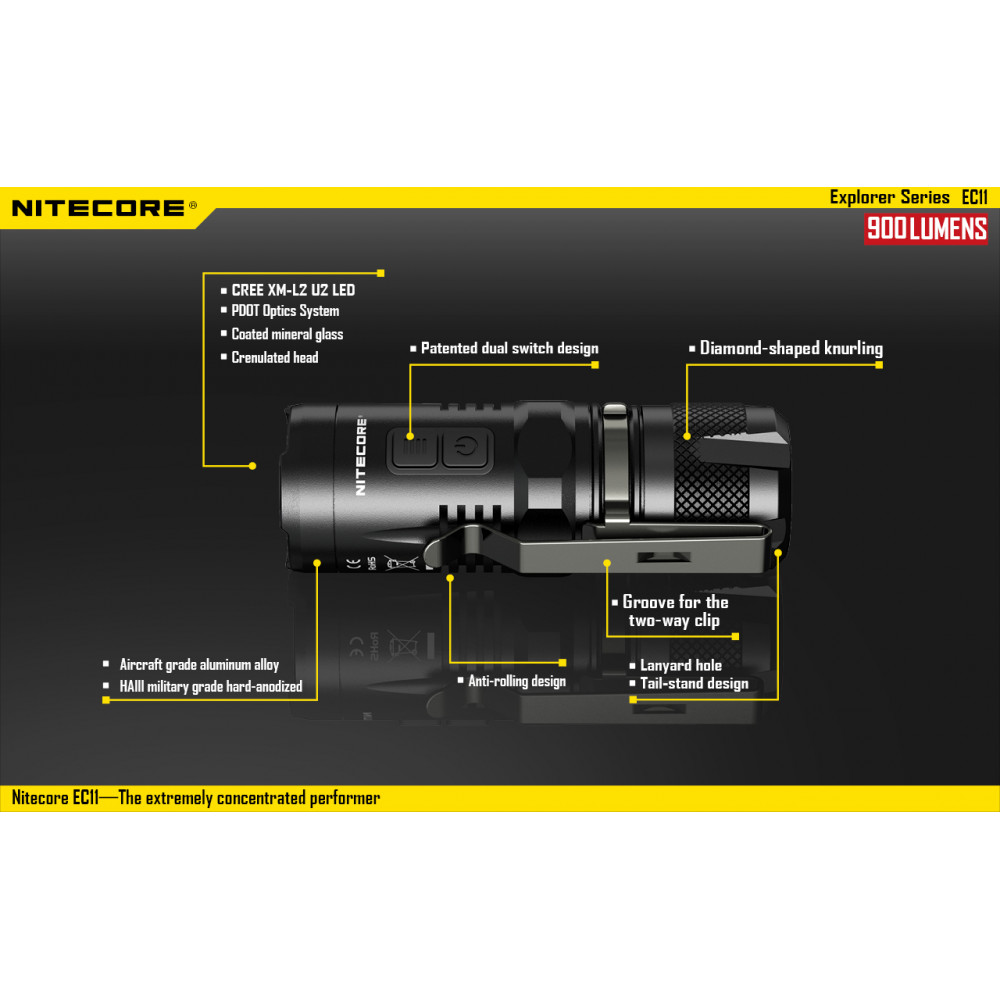 NITECORE®

Explorer Series EC11

900 LUMENS

▪ CREE XM-L2 U2 LED
▪ PDOT Optics System
▪ Coated mineral glass
▪ Crenulated head

▪ Patented dual switch design

▪ Diamond-shaped knurling

NITECORE

▪ Groove for the two-way clip

▪ Aircraft grade aluminum alloy
▪ HAIII military grade hard-anodized

▪ Anti-rolling design

▪ Lanyard hole
▪ Tail-stand design

Nitecore EC11—The extremely concentrated performer